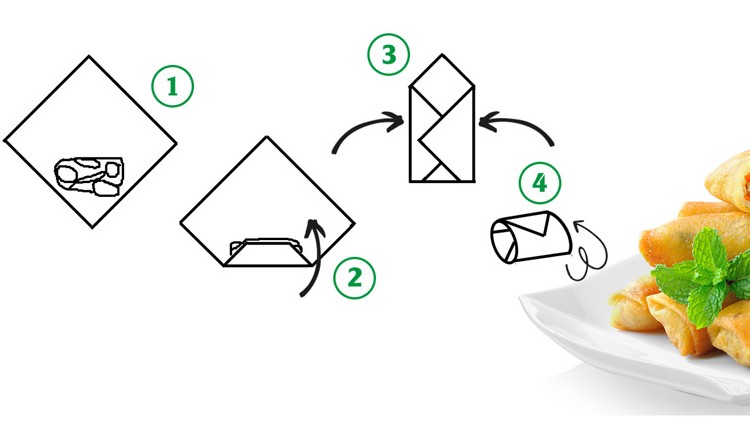 1

2

3

4