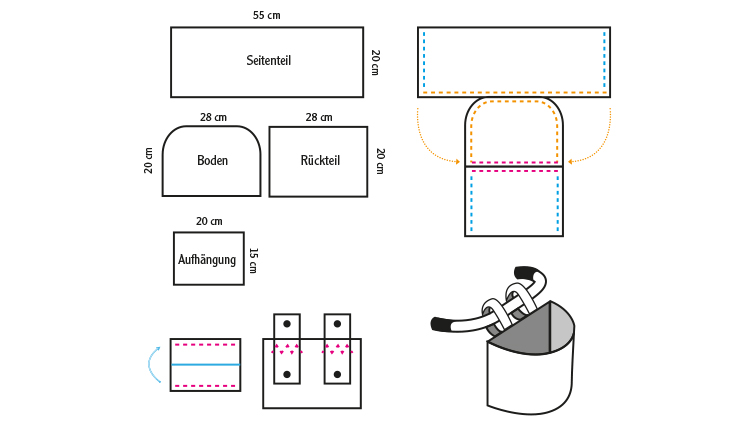 55 cm

Seitenteil

20 cm

28 cm

28 cm

20 cm

Boden

Rückteil

20 cm

20 cm

Aufhängung

15 cm